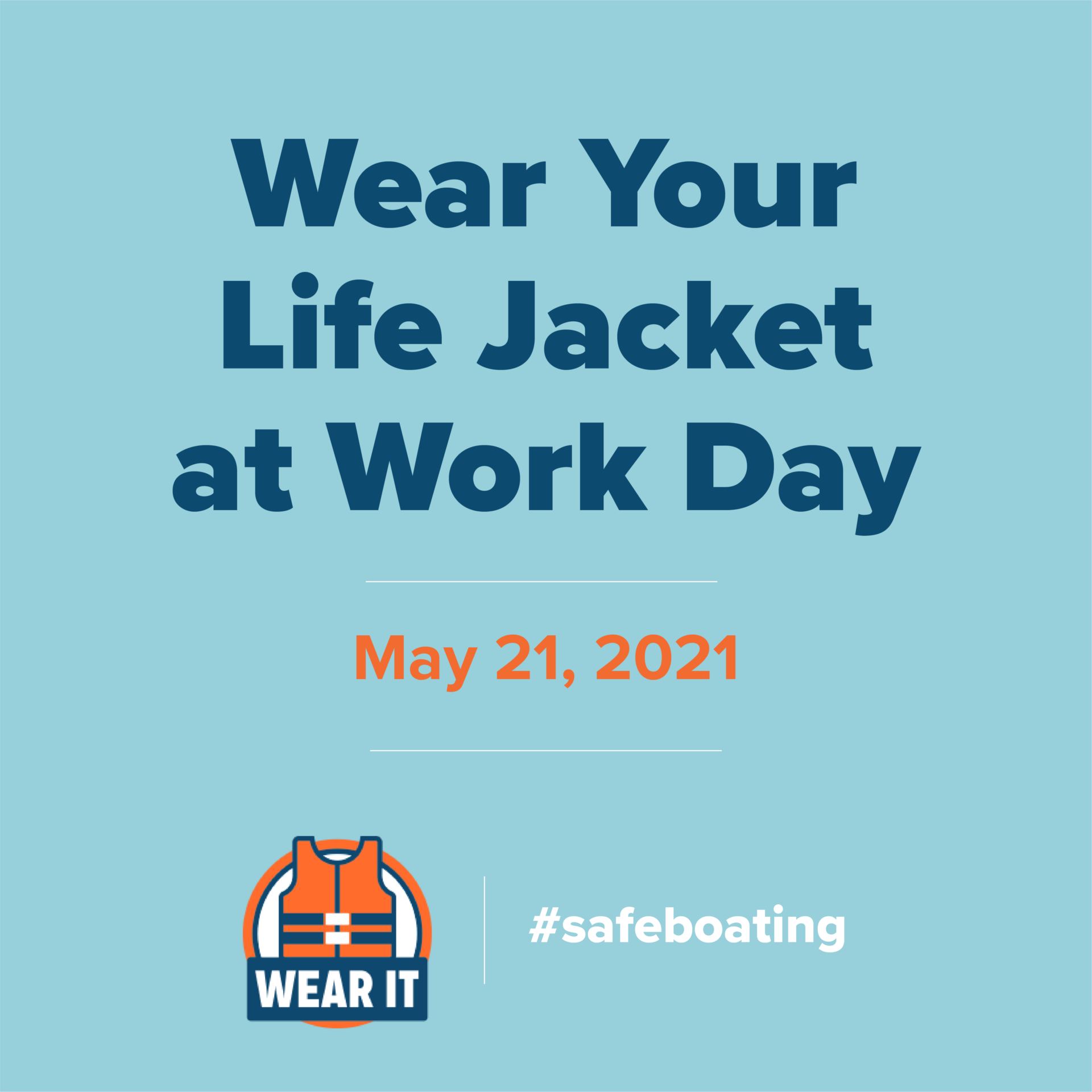 Wear Your Life Jacket at Work Day

May 21, 2021

WEAR IT

#safeboating